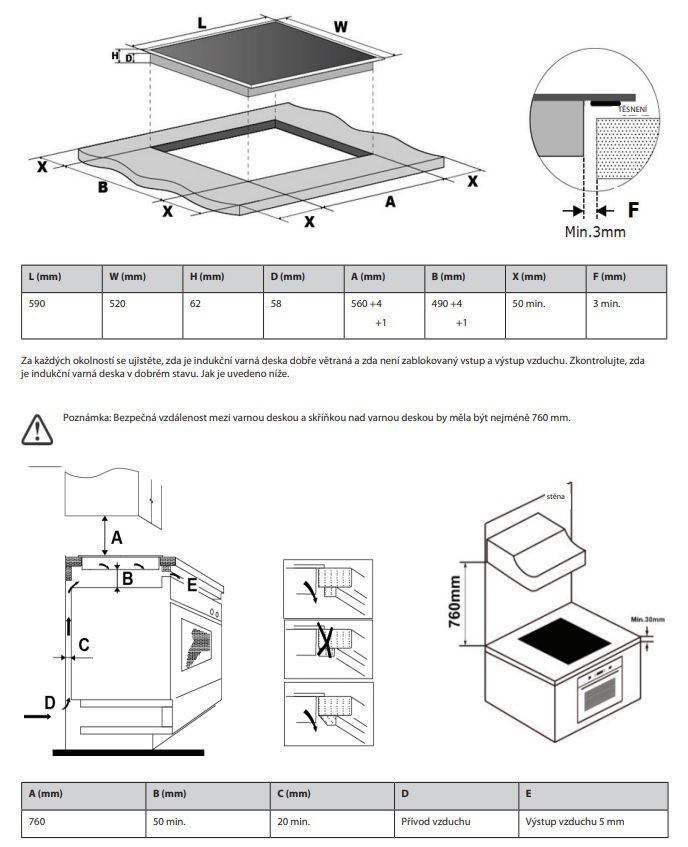 L
W
H
D
X
B
X
X
A
X

TĚSNENÍ
F
Min.3mm

| L (mm) | W (mm) | H (mm) | D (mm) | A (mm) | B (mm) | X (mm) | F (mm) |
|---|---|---|---|---|---|---|---|
| 590 | 520 | 62 | 58 | 560 +4 +1 | 490 +4 +1 | 50 min. | 3 min. |

Za každých okolností se ujistěte, zda je indukční varná deska dobře větraná a zda není zablokovaný vstup a výstup vzduchu. Zkontrolujte, zda je indukční varná deska v dobrém stavu. Jak je uvedeno níže.

Poznámka: Bezpečná vzdálenost mezi varnou deskou a skříňkou nad varnou deskou by měla být nejméně 760 mm.

A
B
E
C
D

stěna
760mm
Min.30mm

| A (mm) | B (mm) | C (mm) | D | E |
|---|---|---|---|---|
| 760 | 50 min. | 20 min. | Přívod vzduchu | Výstup vzduchu 5 mm |